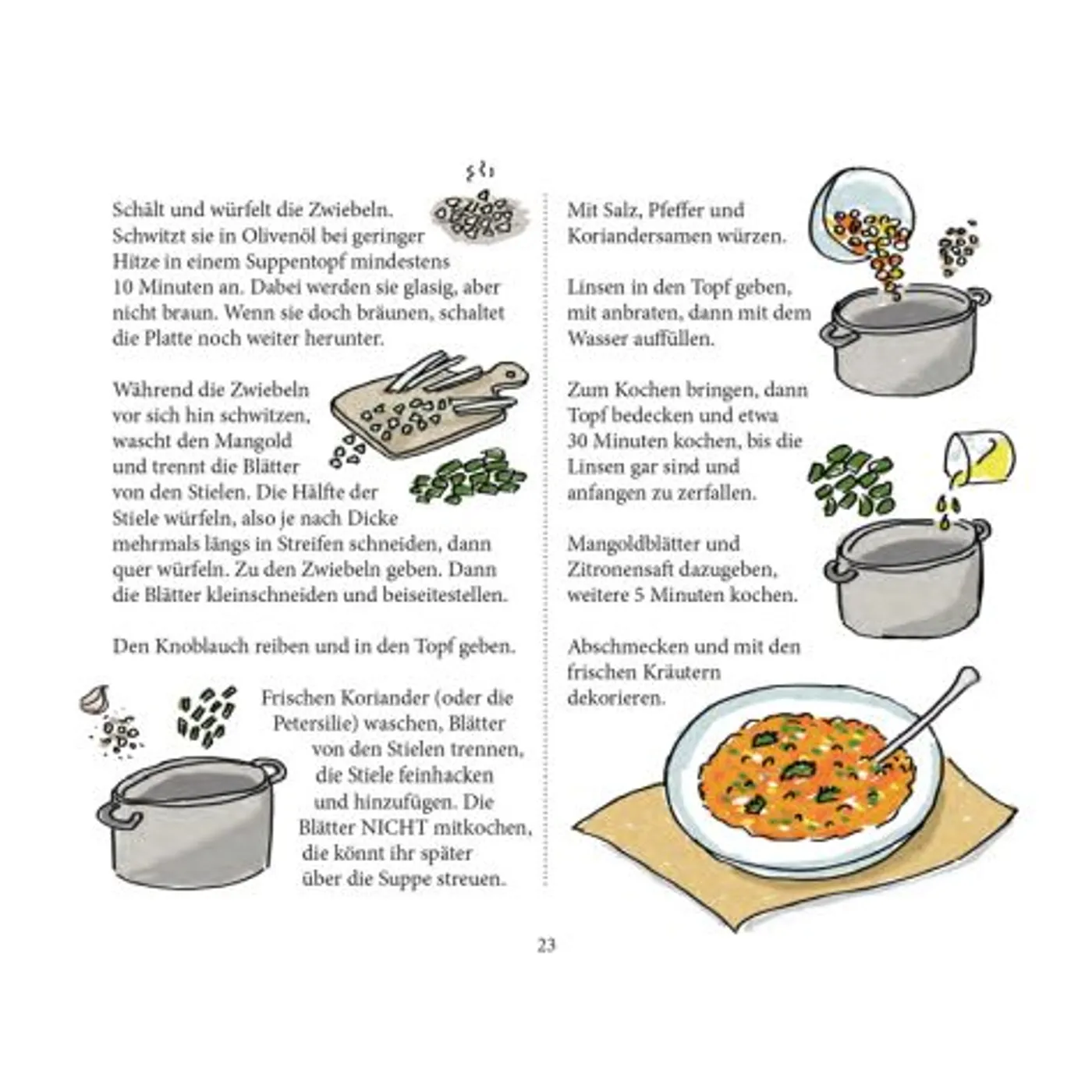 Schält und würfelt die Zwiebeln. Schwitzt sie in Olivenöl bei geringer Hitze in einem Suppentopf mindestens 10 Minuten an. Dabei werden sie glasig, aber nicht braun. Wenn sie doch bräunen, schaltet die Platte noch weiter herunter.

Während die Zwiebeln vor sich hin schwitzen, wascht den Mangold und trennt die Blätter von den Stielen. Die Hälfte der Stiele würfeln, also je nach Dicke mehrmals längs in Streifen schneiden, dann quer würfeln. Zu den Zwiebeln geben. Dann die Blätter kleinschneiden und beiseitestellen.

Den Knoblauch reiben und in den Topf geben.

Frischen Koriander (oder die Petersilie) waschen, Blätter von den Stielen trennen, die Stiele feinhacken und hinzufügen. Die Blätter NICHT mitkochen, die könnt ihr später über die Suppe streuen.

Mit Salz, Pfeffer und Koriandersamen würzen.

Linsen in den Topf geben, mit anbraten, dann mit dem Wasser auffüllen.

Zum Kochen bringen, dann Topf bedecken und etwa 30 Minuten kochen, bis die Linsen gar sind und anfangen zu zerfallen.

Mangoldblätter und Zitronensaft dazugeben, weitere 5 Minuten kochen.

Abschmecken und mit den frischen Kräutern dekorieren.

23